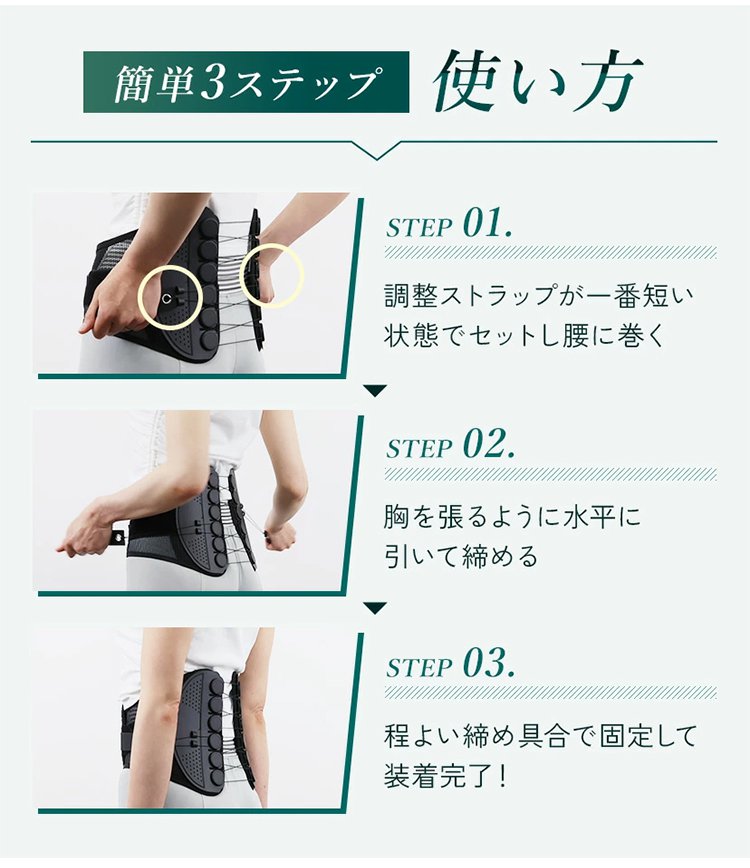 簡単3ステップ 使い方

STEP 01.

調整ストラップが一番短い状態でセットし腰に巻く

STEP 02.

胸を張るように水平に引いて締める

STEP 03.

程よい締め具合で固定して装着完了！