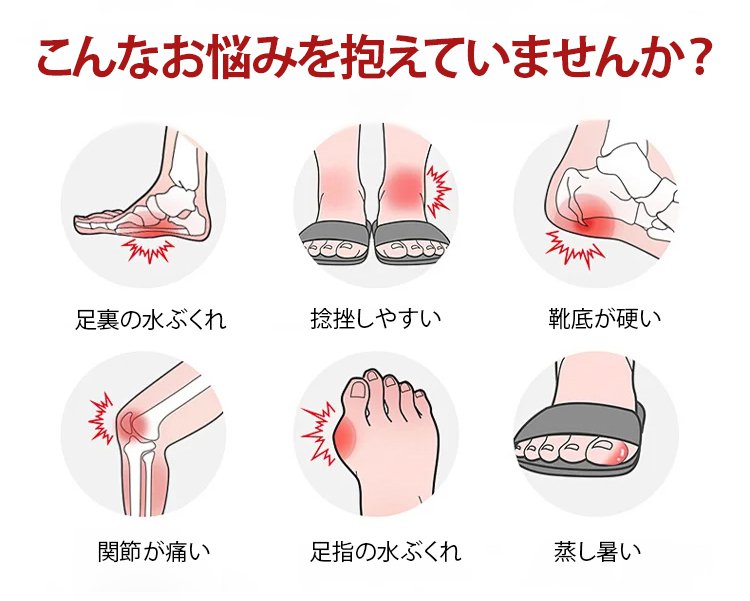 こんなお悩みを抱えていませんか？

足裏の水ぶくれ

捻挫しやすい

靴底が硬い

関節が痛い

足指の水ぶくれ

蒸し暑い