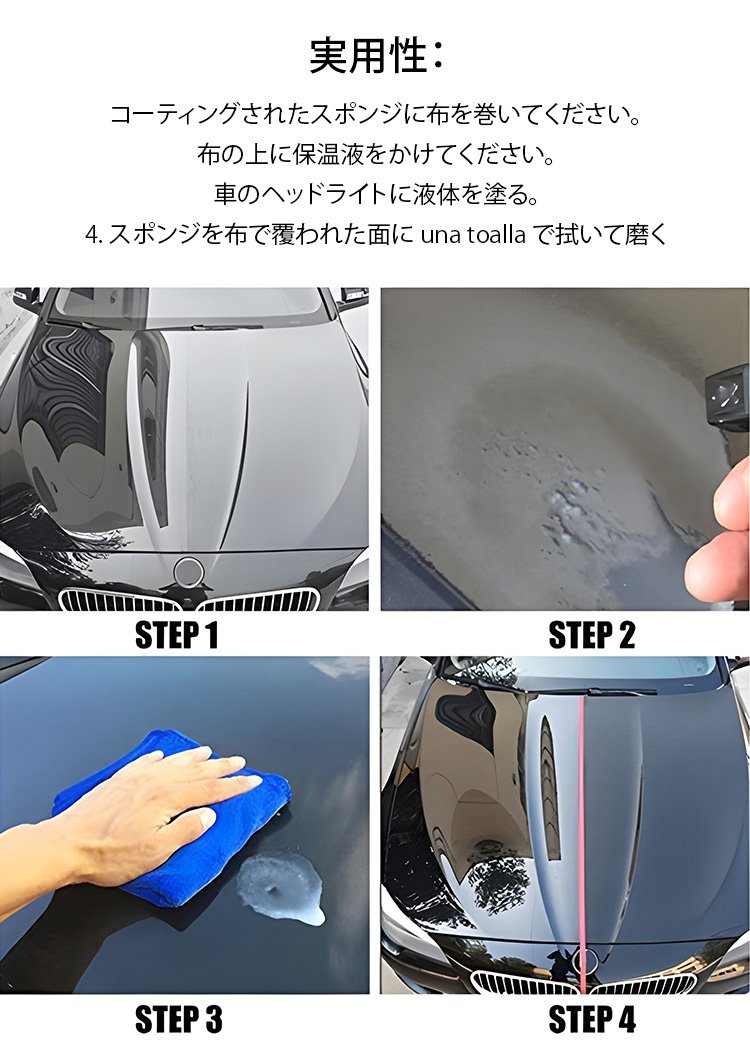 実用性：

コーティングされたスポンジに布を巻いてください。

布の上に保温液をかけてください。

車のヘッドライトに液体を塗る。

4. スポンジを布で覆われた面に una toalla で拭いて磨く

STEP 1

STEP 2

STEP 3

STEP 4