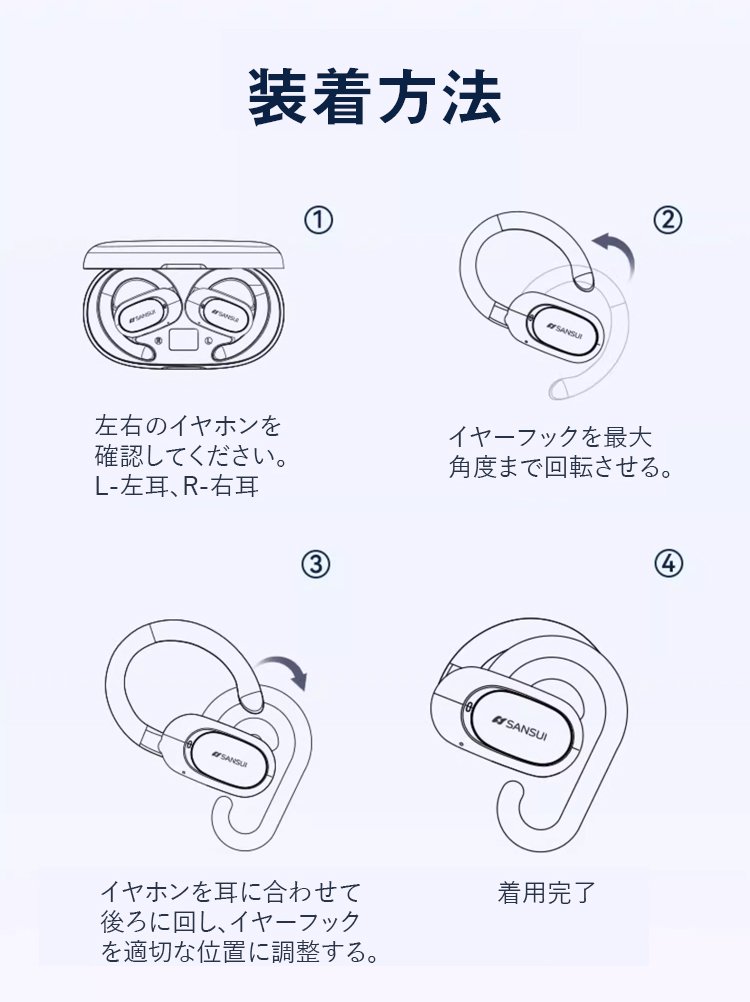 装着方法

①

SANSUI SANSUI

R L

左右のイヤホンを確認してください。L-左耳、R-右耳

②

SANSUI

イヤーフックを最大角度まで回転させる。

③

SANSUI

イヤホンを耳に合わせて後ろに回し、イヤーフックを適切な位置に調整する。

④

SANSUI

着用完了