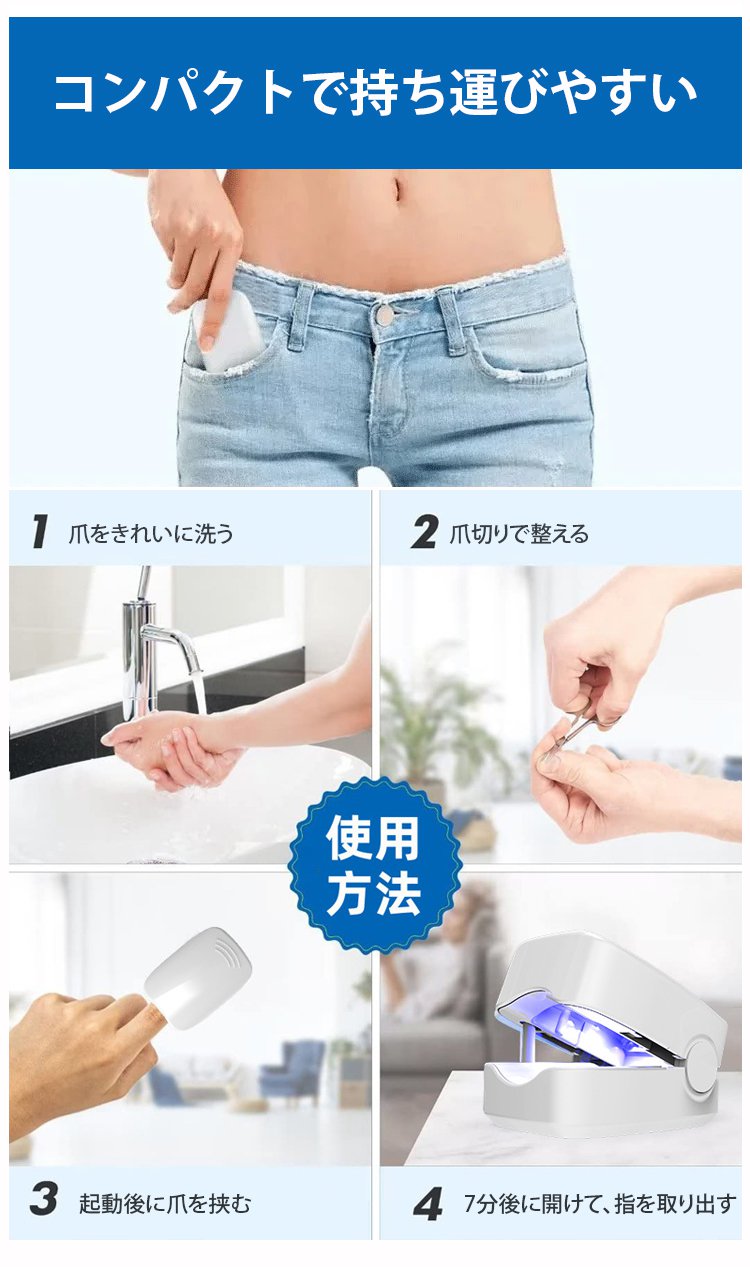 コンパクトで持ち運びやすい

1 爪をきれいに洗う

2 爪切りで整える

使用方法

3 起動後に爪を挟む

4 7分後に開けて、指を取り出す