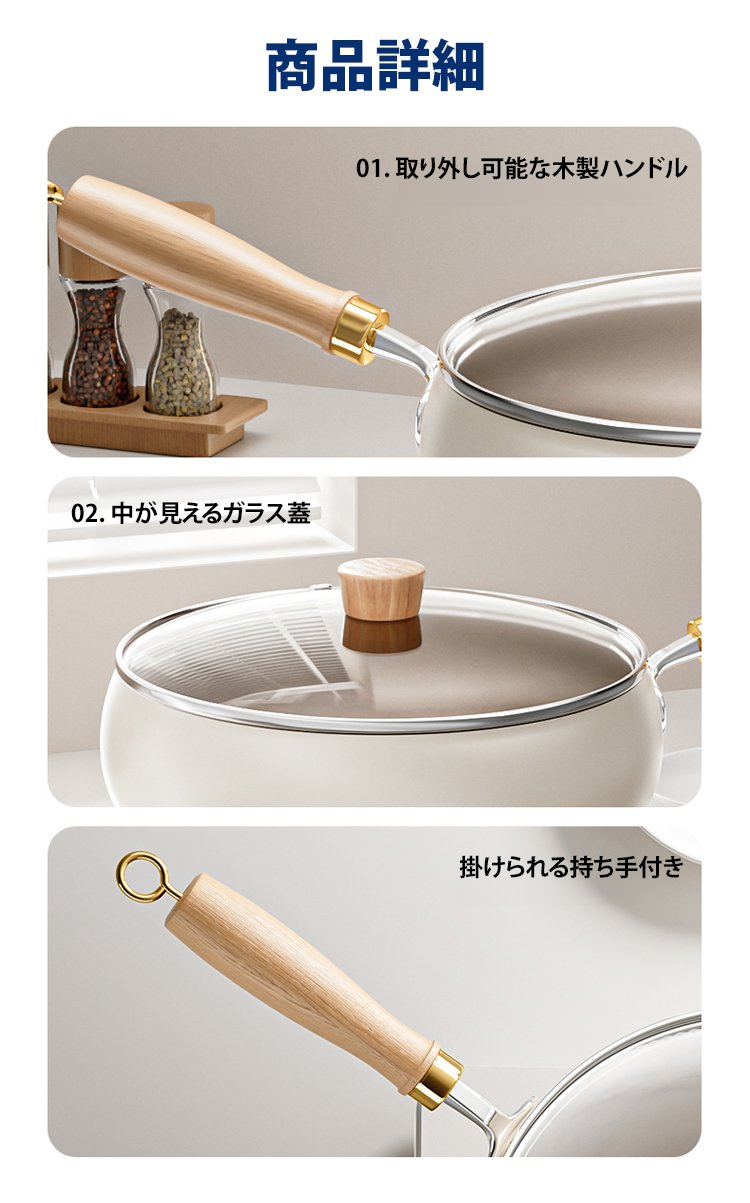 商品詳細

01. 取り外し可能な木製ハンドル

02. 中が見えるガラス蓋

掛けられる持ち手付き