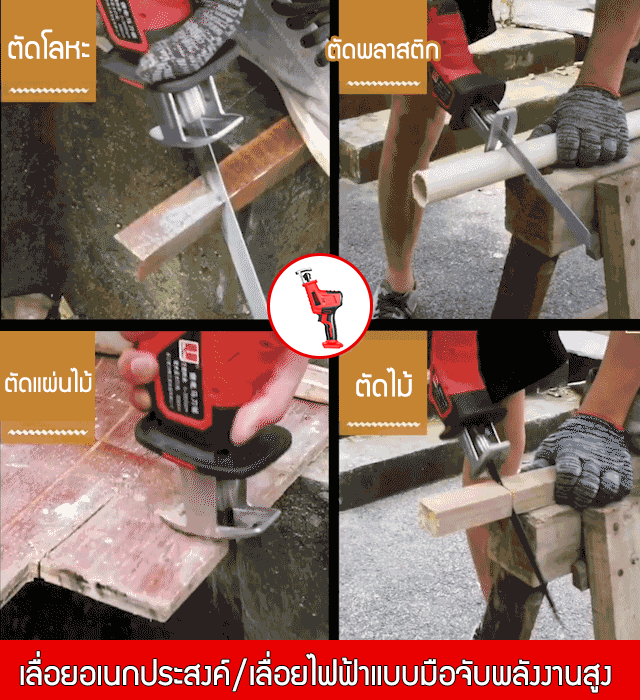 ตัดโลหะ

ตัดพลาสติก

ตัดแผ่นไม้

ตัดไม้

เลื่อยอเนกประสงค์/เลื่อยไฟฟ้าแบบมือจับพลังงานสูง