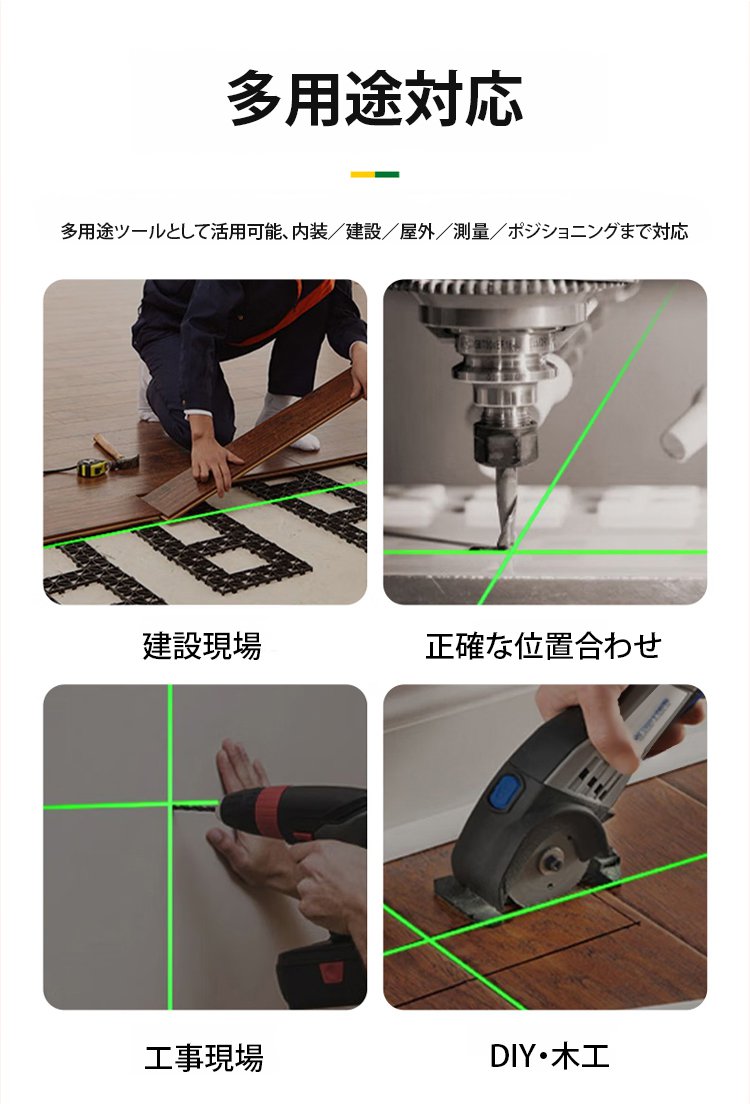 多用途対応

多用途ツールとして活用可能、内装／建設／屋外／測量／ポジショニングまで対応

建設現場

正確な位置合わせ

工事現場

DIY・木工