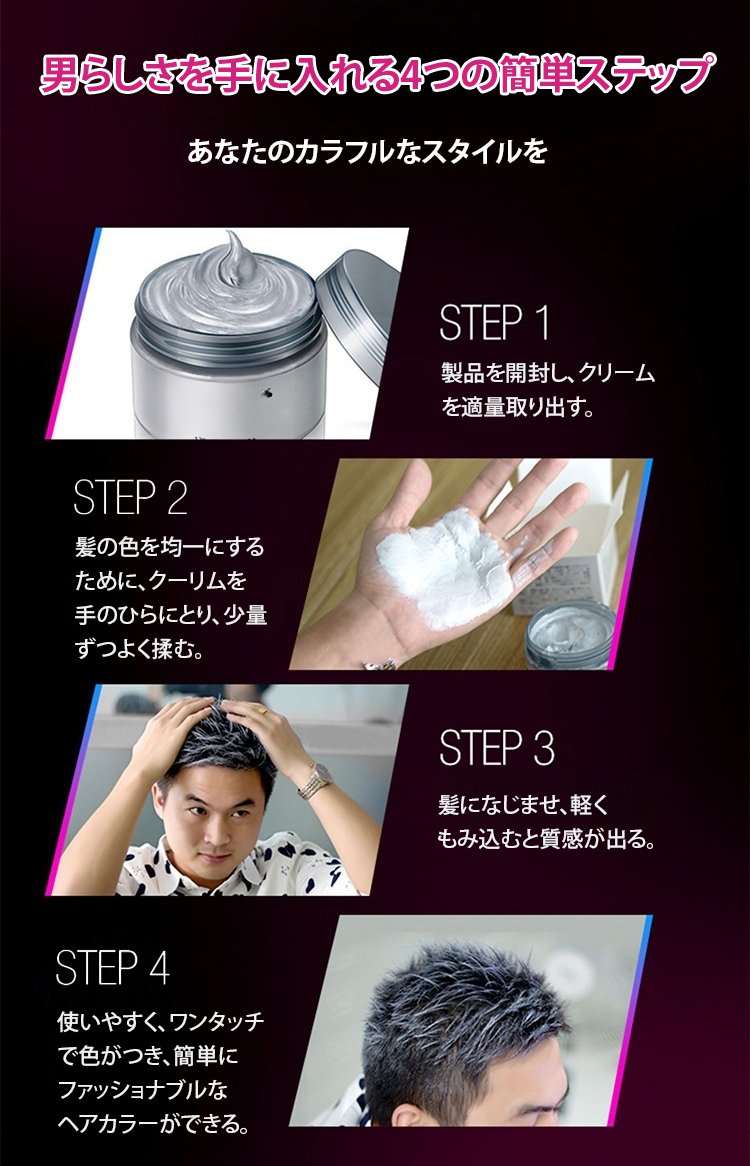 男らしさを手に入れる4つの簡単ステップ

あなたのカラフルなスタイルを

STEP 1

製品を開封し、クリームを適量取り出す。

STEP 2

髪の色を均一にするために、クーリムを手のひらにとり、少量ずつよく揉む。

STEP 3

髪になじませ、軽くもみ込むと質感が出る。

STEP 4

使いやすく、ワンタッチで色がつき、簡単にファッショナブルなヘアカラーができる。