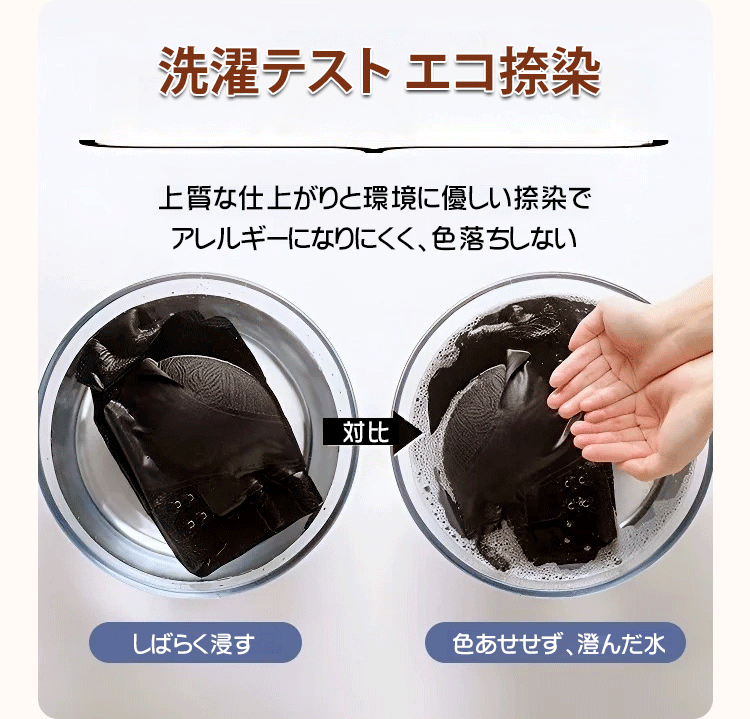 洗濯テスト エコ捺染

上質な仕上がりと環境に優しい捺染で
アレルギーになりにくく、色落ちしない

対比

しばらく浸す

色あせせず、澄んだ水