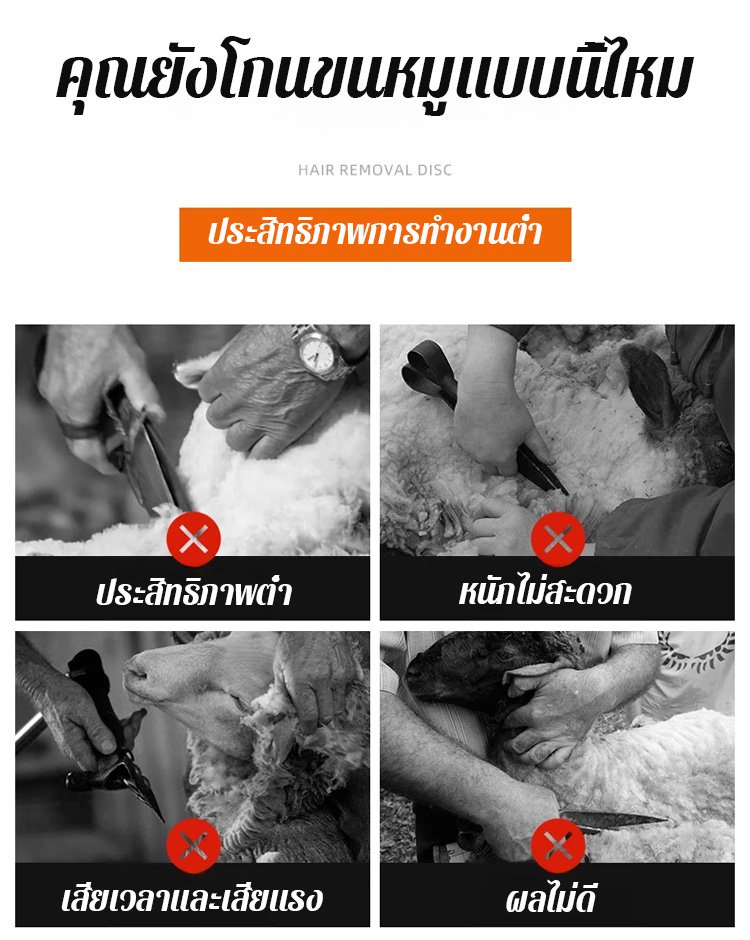 คุณยังโกนขนหมูแบบนี้ไหม

HAIR REMOVAL DISC

ประสิทธิภาพการทำงานต่ำ

ประสิทธิภาพต่ำ

หนักไม่สะดวก

เสียเวลาและเสียแรง

ผลไม่ดี