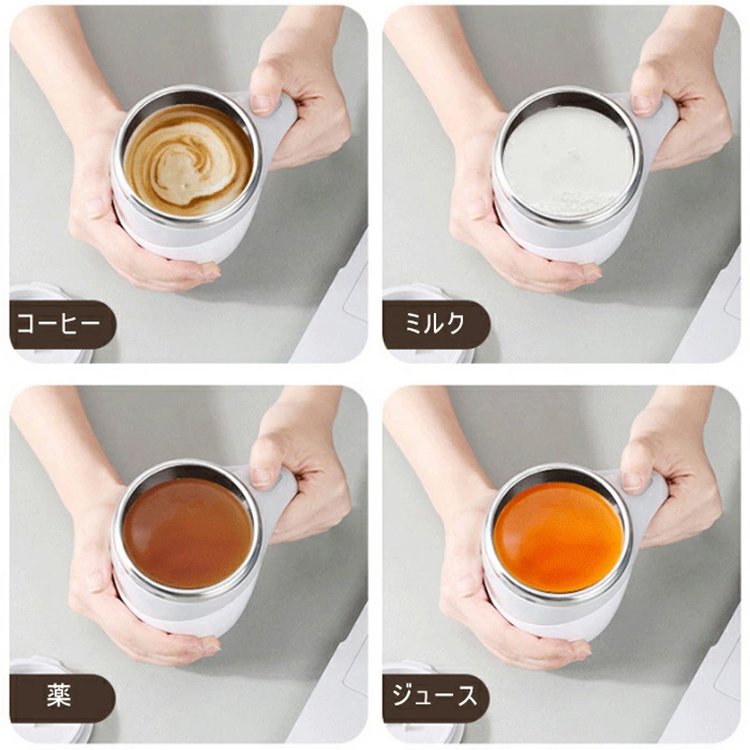 コーヒー

ミルク

薬

ジュース