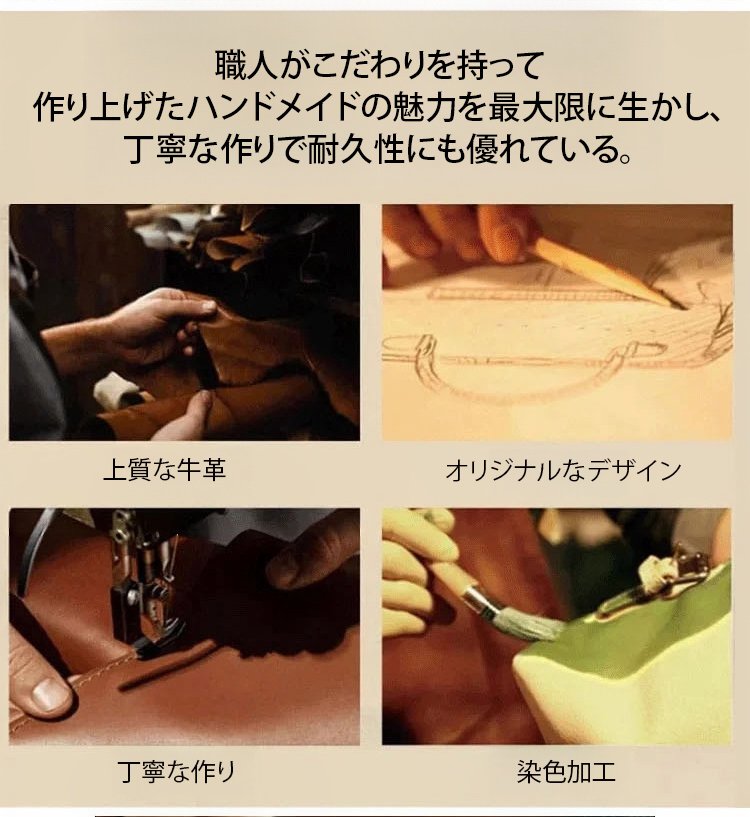 職人がこだわりを持って
作り上げたハンドメイドの魅力を最大限に生かし、
丁寧な作りで耐久性にも優れている。

上質な牛革

オリジナルなデザイン

丁寧な作り

染色加工