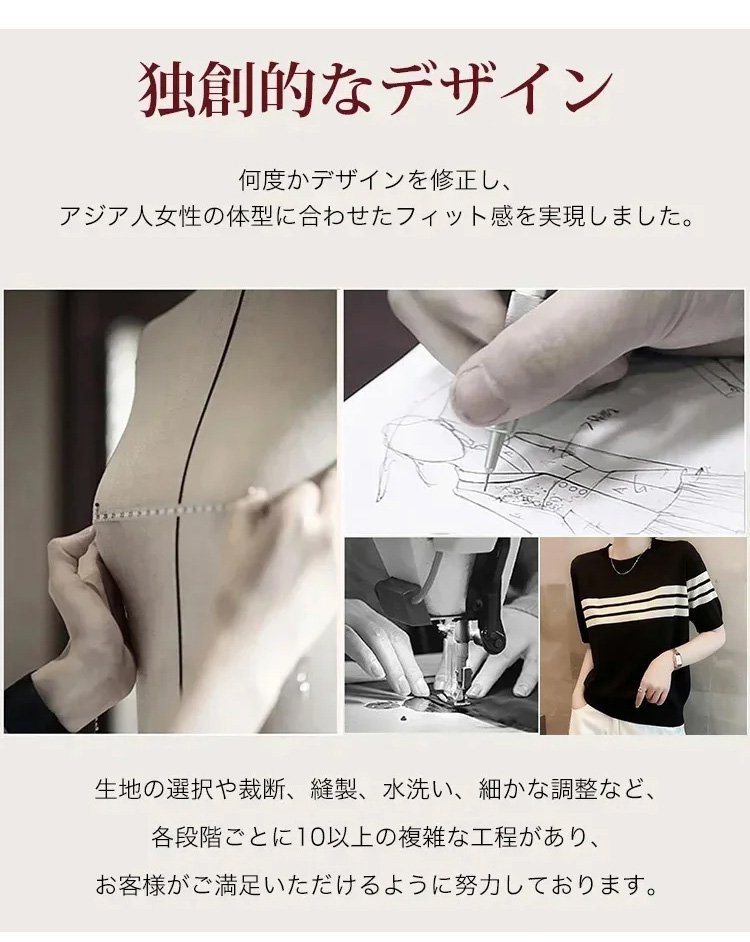 独創的なデザイン

何度かデザインを修正し、
アジア人女性の体型に合わせたフィット感を実現しました。

生地の選択や裁断、縫製、水洗い、細かな調整など、
各段階ごとに10以上の複雑な工程があり、
お客様がご満足いただけるように努力しております。