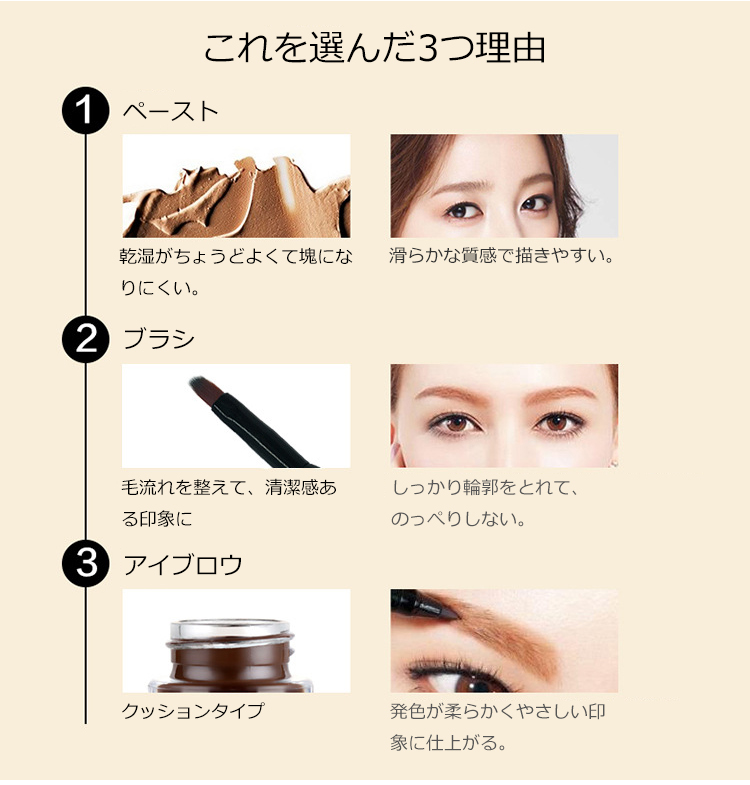 これを選んだ3つ理由

1 ペースト

乾湿がちょうどよくて塊になりにくい。

滑らかな質感で描きやすい。

2 ブラシ

毛流れを整えて、清潔感ある印象に

しっかり輪郭をとれて、のっぺりしない。

3 アイブロウ

クッションタイプ

発色が柔らかくやさしい印象に仕上がる。