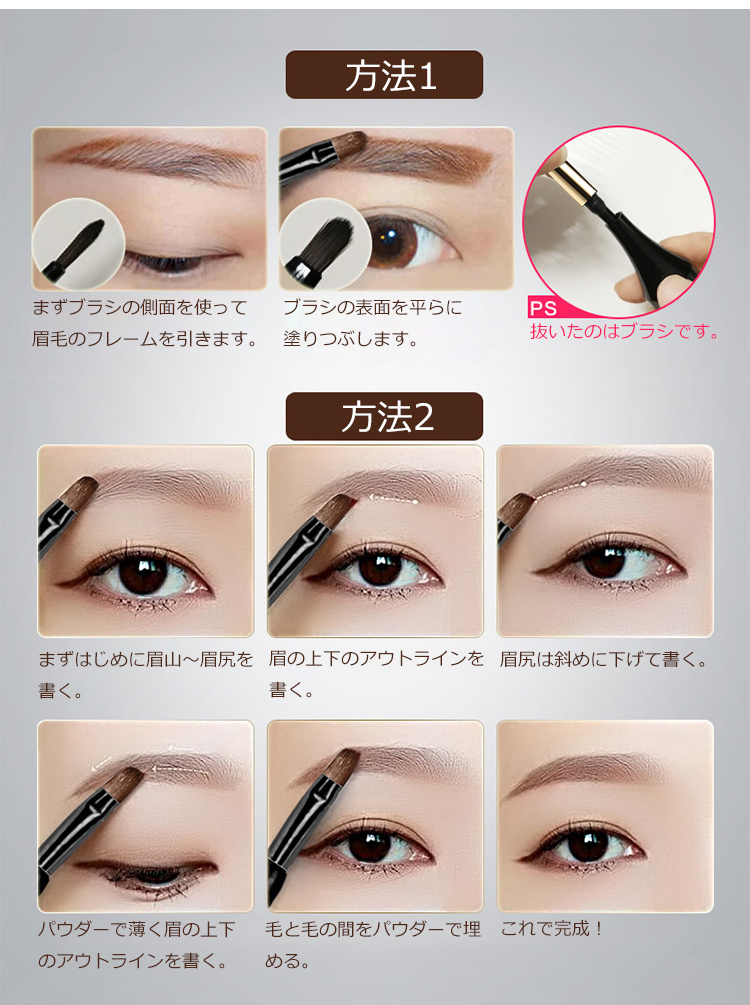 方法1

まずブラシの側面を使って眉毛のフレームを引きます。

ブラシの表面を平らに塗りつぶします。

PS
抜いたのはブラシです。

方法2

まずはじめに眉山～眉尻を書く。

眉の上下のアウトラインを書く。

眉尻は斜めに下げて書く。

パウダーで薄く眉の上下のアウトラインを書く。

毛と毛の間をパウダーで埋める。

これで完成！