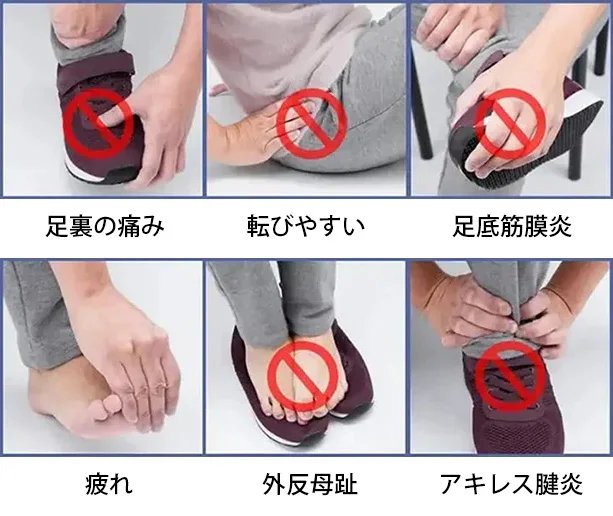 足裏の痛み

転びやすい

足底筋膜炎

疲れ

外反母趾

アキレス腱炎