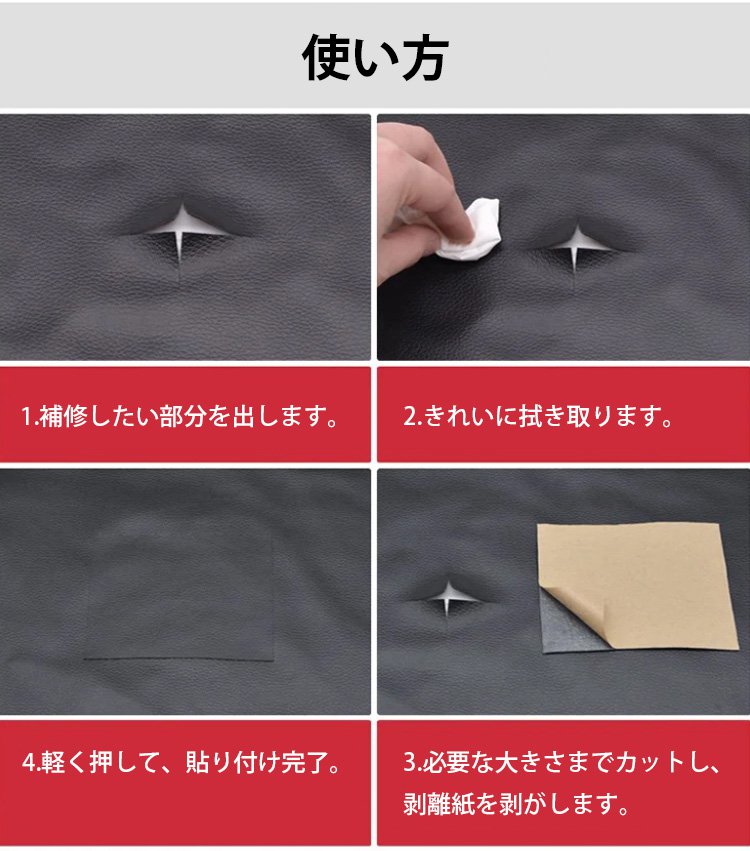 使い方

1.補修したい部分を出します。

2.きれいに拭き取ります。

4.軽く押して、貼り付け完了。

3.必要な大きさまでカットし、剥離紙を剥がします。