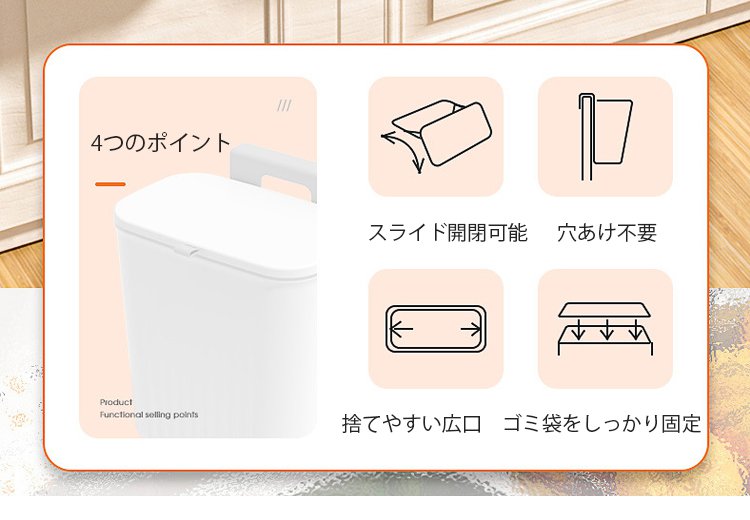 ///

4つのポイント

Product
Functional selling points

スライド開閉可能

穴あけ不要

捨てやすい広口

ゴミ袋をしっかり固定