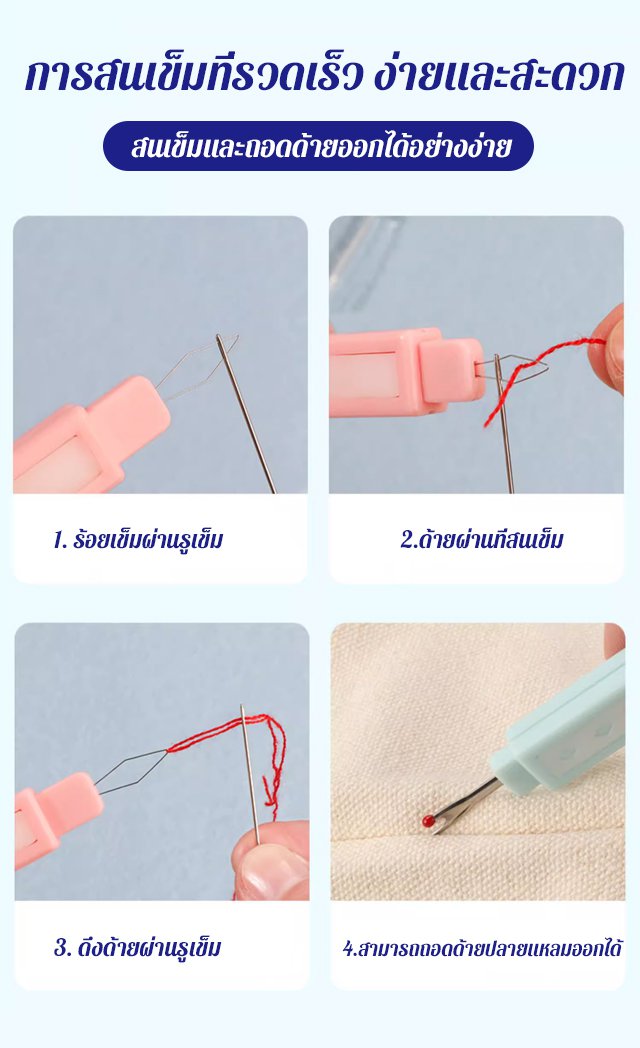 การสนเข็มที่รวดเร็ว ง่ายและสะดวก

สนเข็มและถอดด้ายออกได้อย่างง่าย

1. ร้อยเข็มผ่านรูเข็ม

2.ด้ายผ่านที่สนเข็ม

3. ดึงด้ายผ่านรูเข็ม

4.สามารถถอดด้ายปลายแหลมออกได้