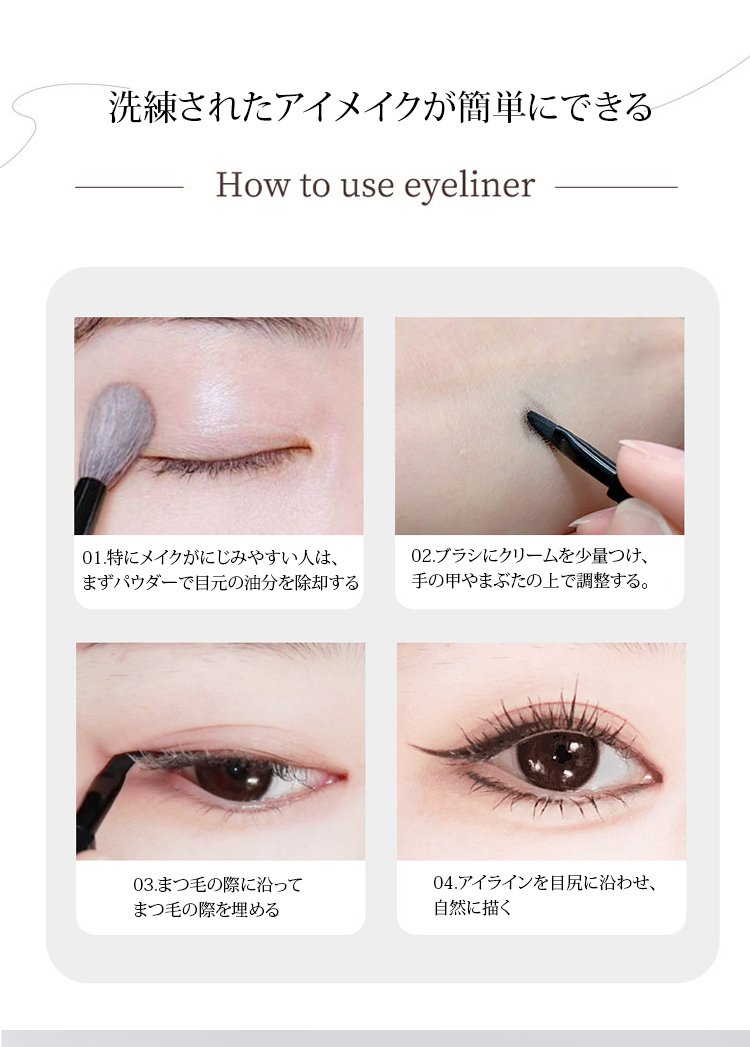 洗練されたアイメイクが簡単にできる

How to use eyeliner

01.特にメイクがにじみやすい人は、まずパウダーで目元の油分を除却する

02.ブラシにクリームを少量つけ、手の甲やまぶたの上で調整する。

03.まつ毛の際に沿ってまつ毛の際を埋める

04.アイラインを目尻に沿わせ、自然に描く